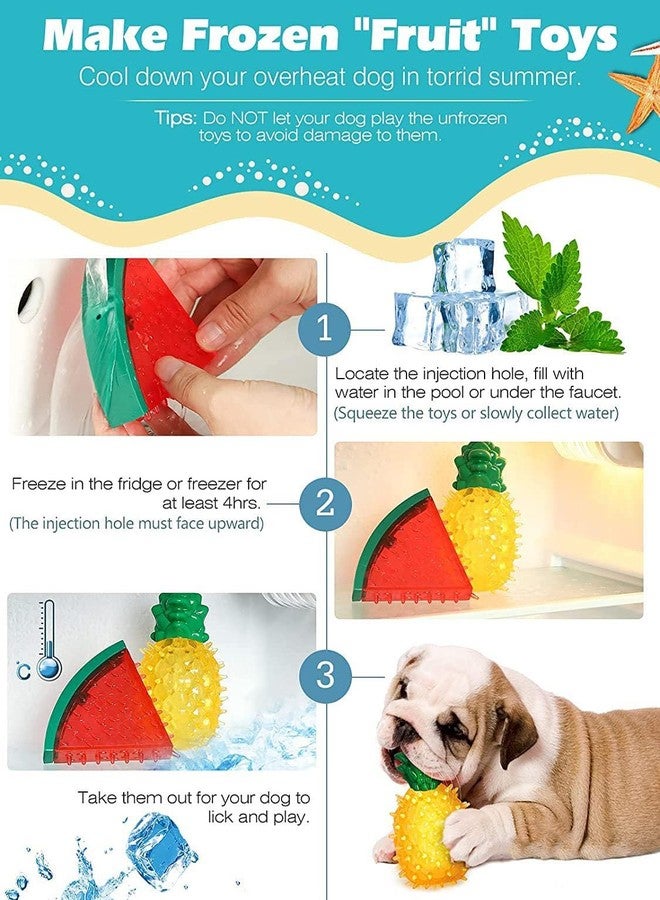 Make Frozen "Fruit" Toys

Cool down your overheat dog in torrid summer.

Tips: Do NOT let your dog play the unfrozen toys to avoid damage to them.

1

Locate the injection hole, fill with water in the pool or under the faucet.
(Squeeze the toys or slowly collect water)

Freeze in the fridge or freezer for at least 4hrs.
(The injection hole must face upward)

2

°C

3

Take them out for your dog to lick and play.